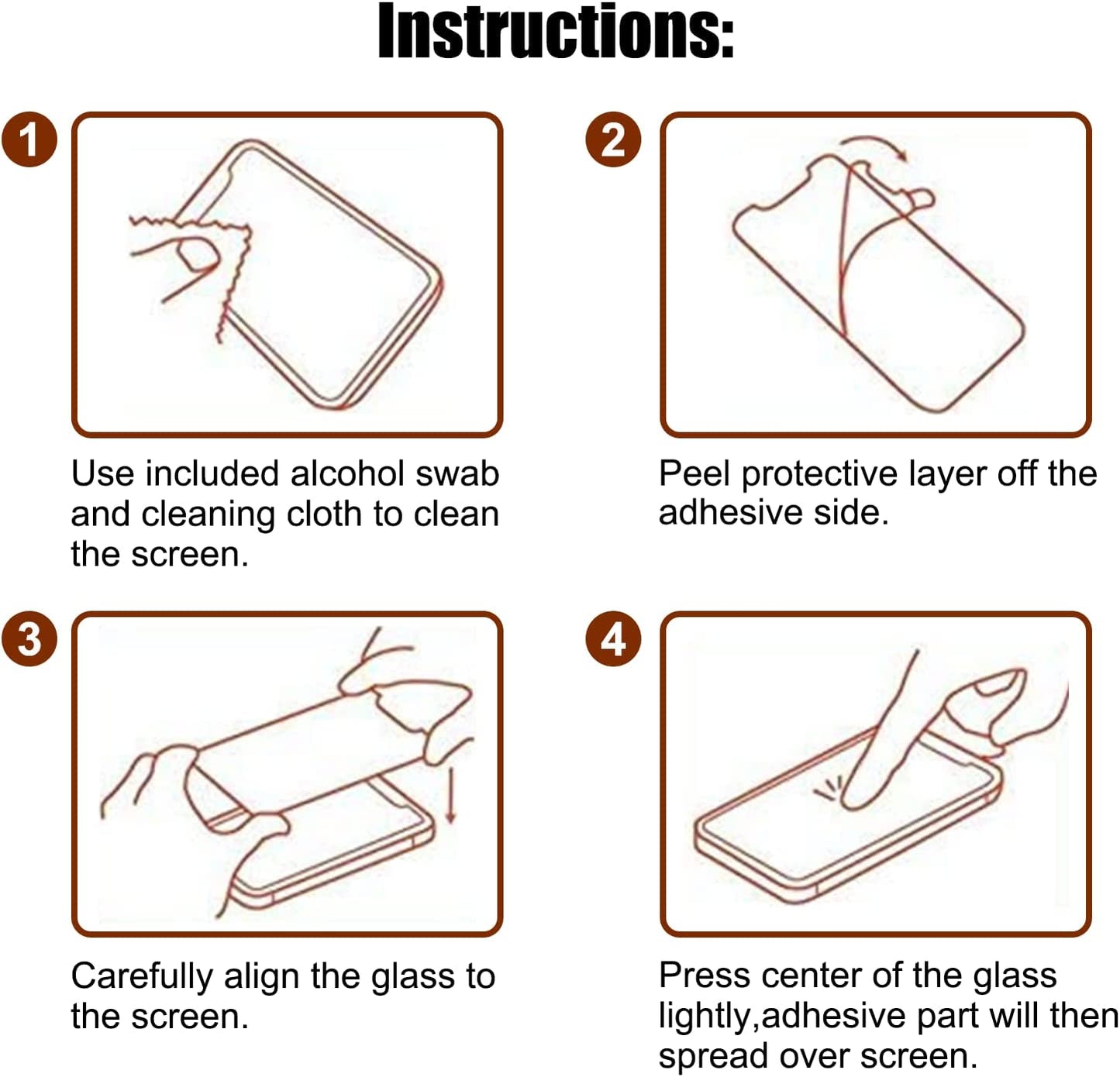 Instructions:

1

Use included alcohol swab and cleaning cloth to clean the screen.

2

Peel protective layer off the adhesive side.

3

Carefully align the glass to the screen.

4

Press center of the glass lightly,adhesive part will then spread over screen.